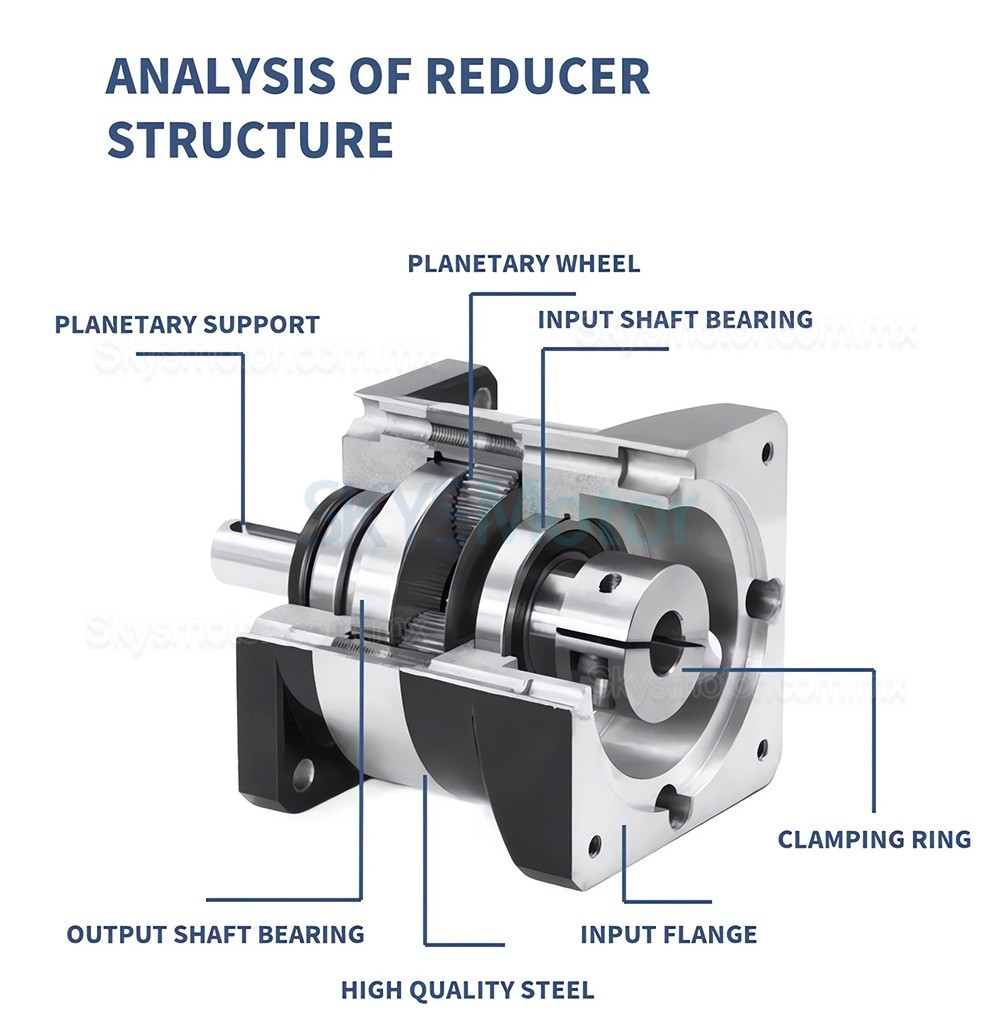 ANALYSIS OF REDUCER STRUCTURE

PLANETARY WHEEL

PLANETARY SUPPORT

INPUT SHAFT BEARING

Skysmotor.com.mx

Skysmotor.com.mx

SKYSMotor

Skysmotor.com.mx

Skysmotor.com.mx

CLAMPING RING

OUTPUT SHAFT BEARING

INPUT FLANGE

HIGH QUALITY STEEL